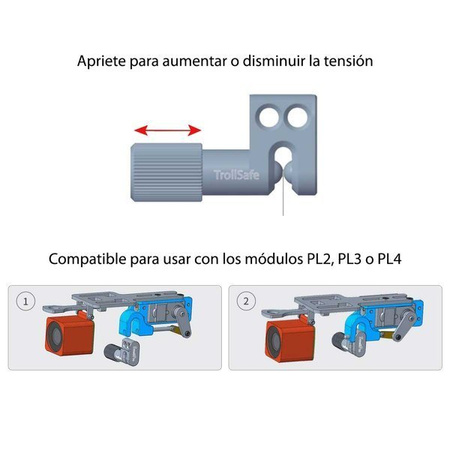 Apriete para aumentar o disminuir la tensión

TrollSafe

Compatible para usar con los módulos PL2, PL3 o PL4

1

2