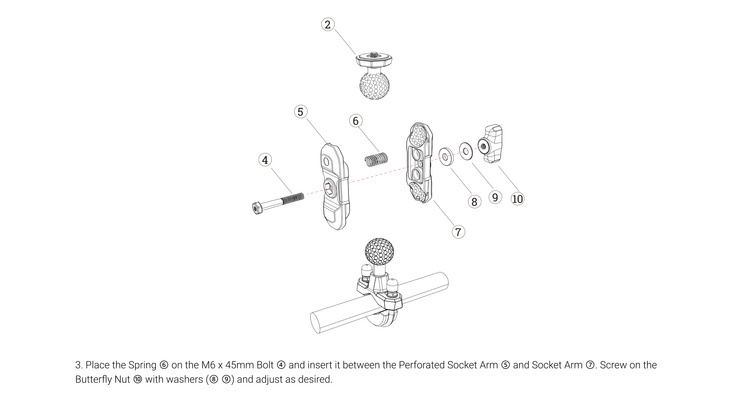 2

5

6

4

8

9

10

7

3. Place the Spring ⑥ on the M6 x 45mm Bolt ④ and insert it between the Perforated Socket Arm ⑤ and Socket Arm ⑦. Screw on the Butterfly Nut ⑩ with washers (⑧ ⑨) and adjust as desired.